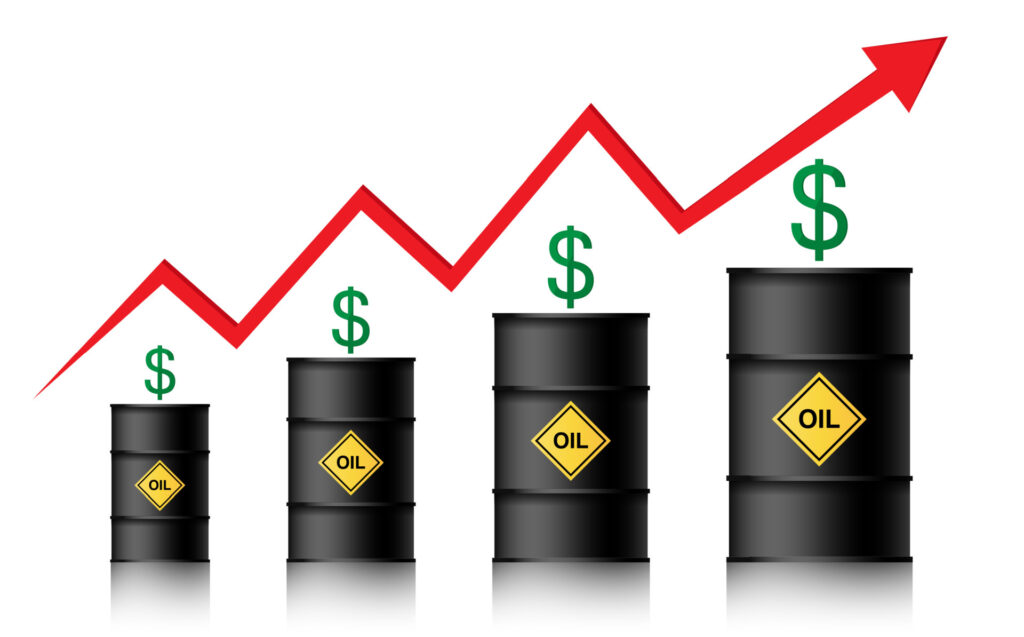 $
OIL
$
OIL
$
OIL
$
OIL